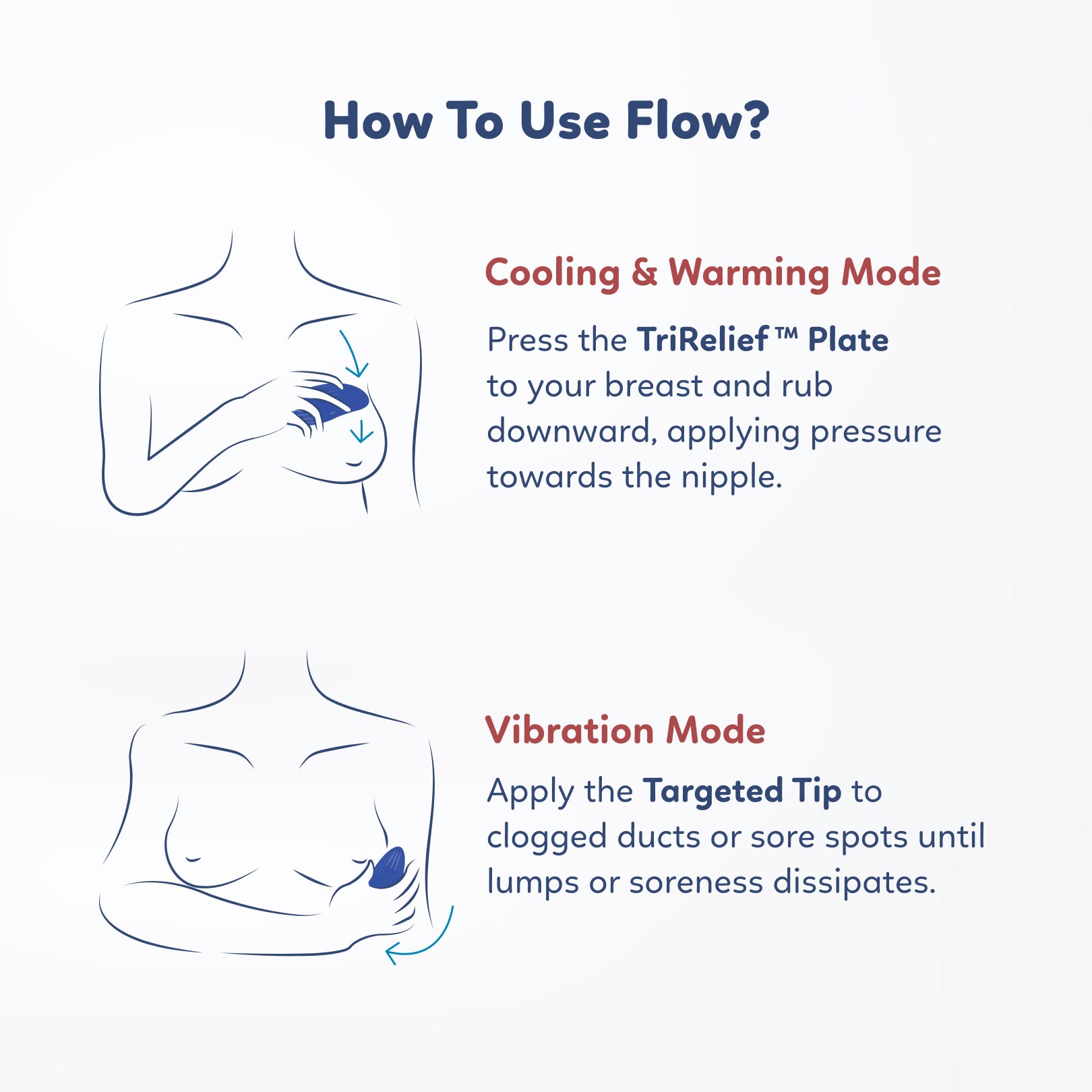 How To Use Flow?

Cooling & Warming Mode

Press the TriRelief™ Plate to your breast and rub downward, applying pressure towards the nipple.

Vibration Mode

Apply the Targeted Tip to clogged ducts or sore spots until lumps or soreness dissipates.