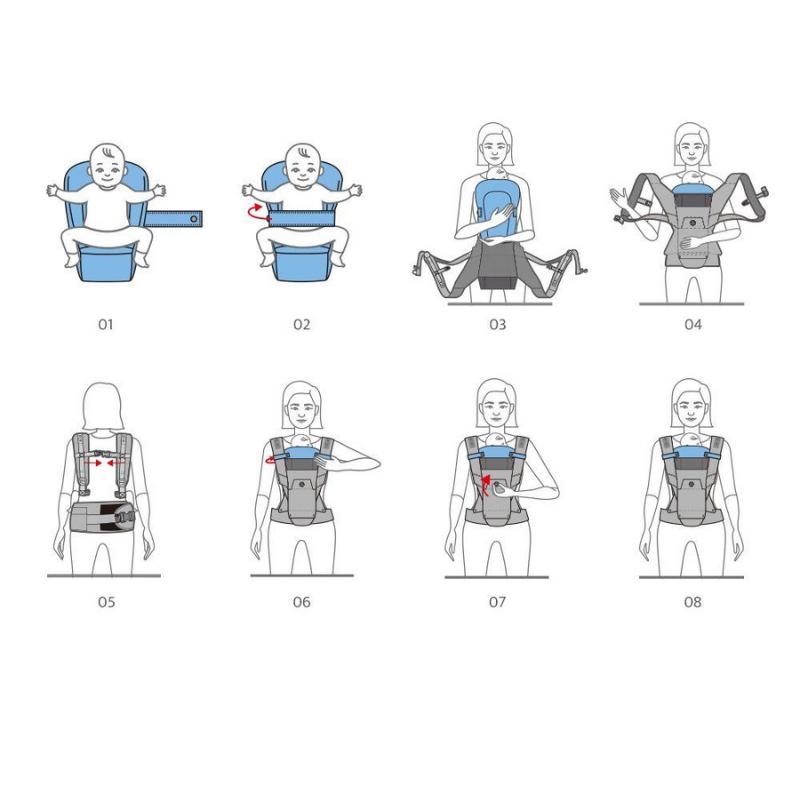 01

02

03

04

05

06

07

08