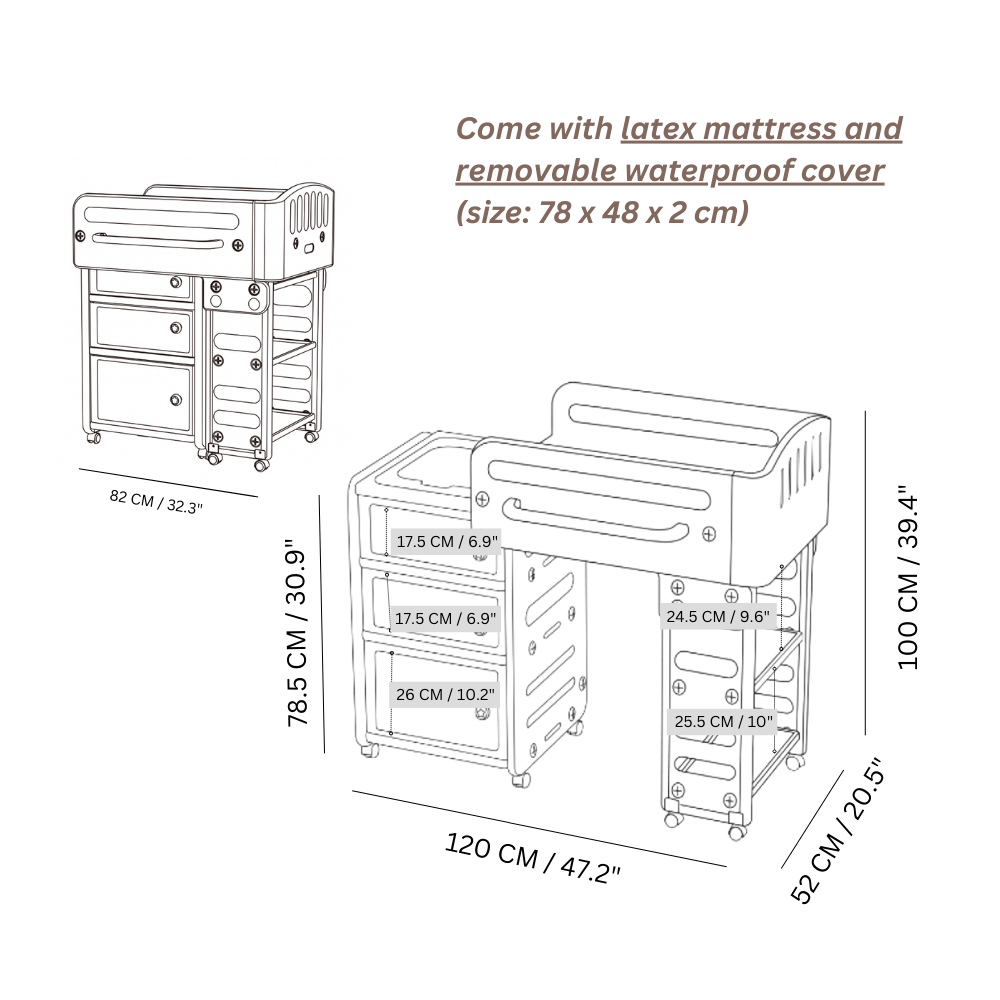 Come with latex mattress and removable waterproof cover (size: 78 x 48 x 2 cm)

82 CM / 32.3"

78.5 CM / 30.9"

17.5 CM / 6.9"

17.5 CM / 6.9"

26 CM / 10.2"

24.5 CM / 9.6"

25.5 CM / 10"

100 CM / 39.4"

120 CM / 47.2"

52 CM / 20.5"