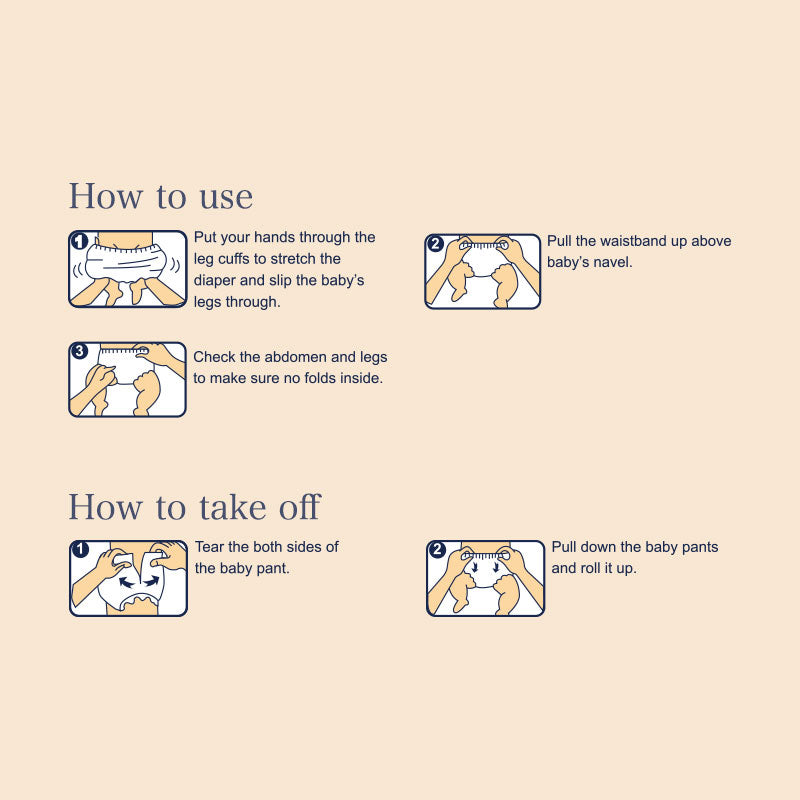 How to use

1 Put your hands through the leg cuffs to stretch the diaper and slip the baby's legs through.

2 Pull the waistband up above baby's navel.

3 Check the abdomen and legs to make sure no folds inside.

How to take off

1 Tear the both sides of the baby pant.

2 Pull down the baby pants and roll it up.