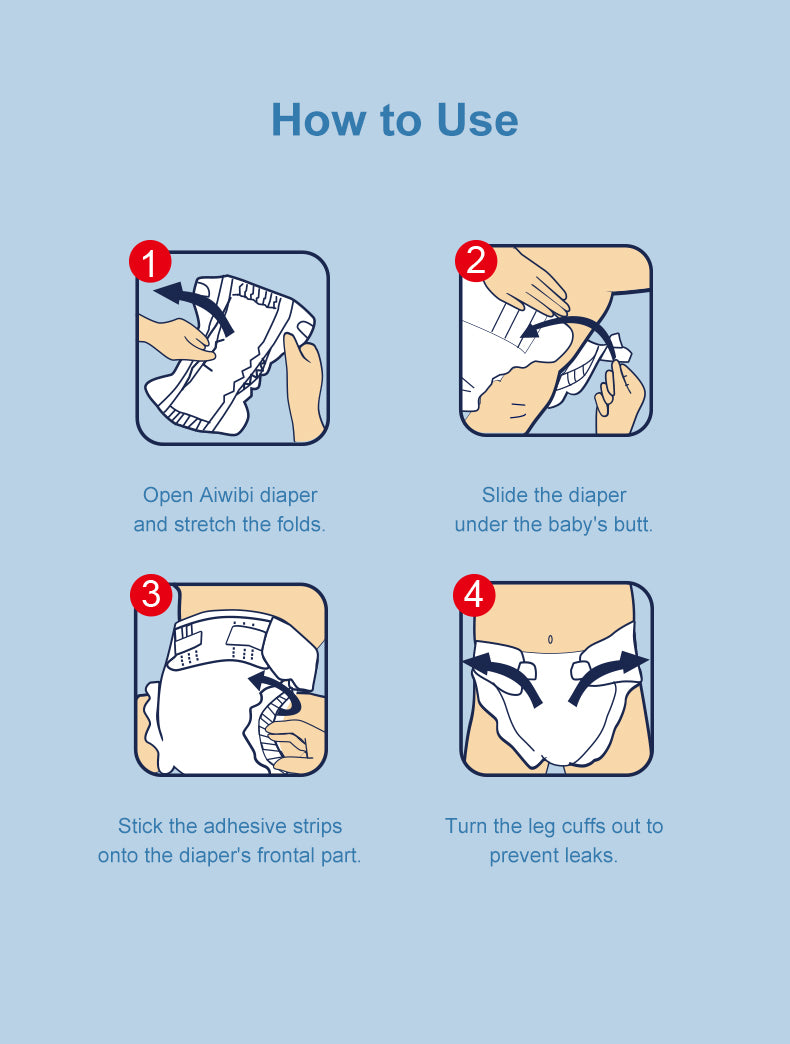 How to Use

1

Open Aiwibi diaper and stretch the folds.

2

Slide the diaper under the baby's butt.

3

Stick the adhesive strips onto the diaper's frontal part.

4

Turn the leg cuffs out to prevent leaks.